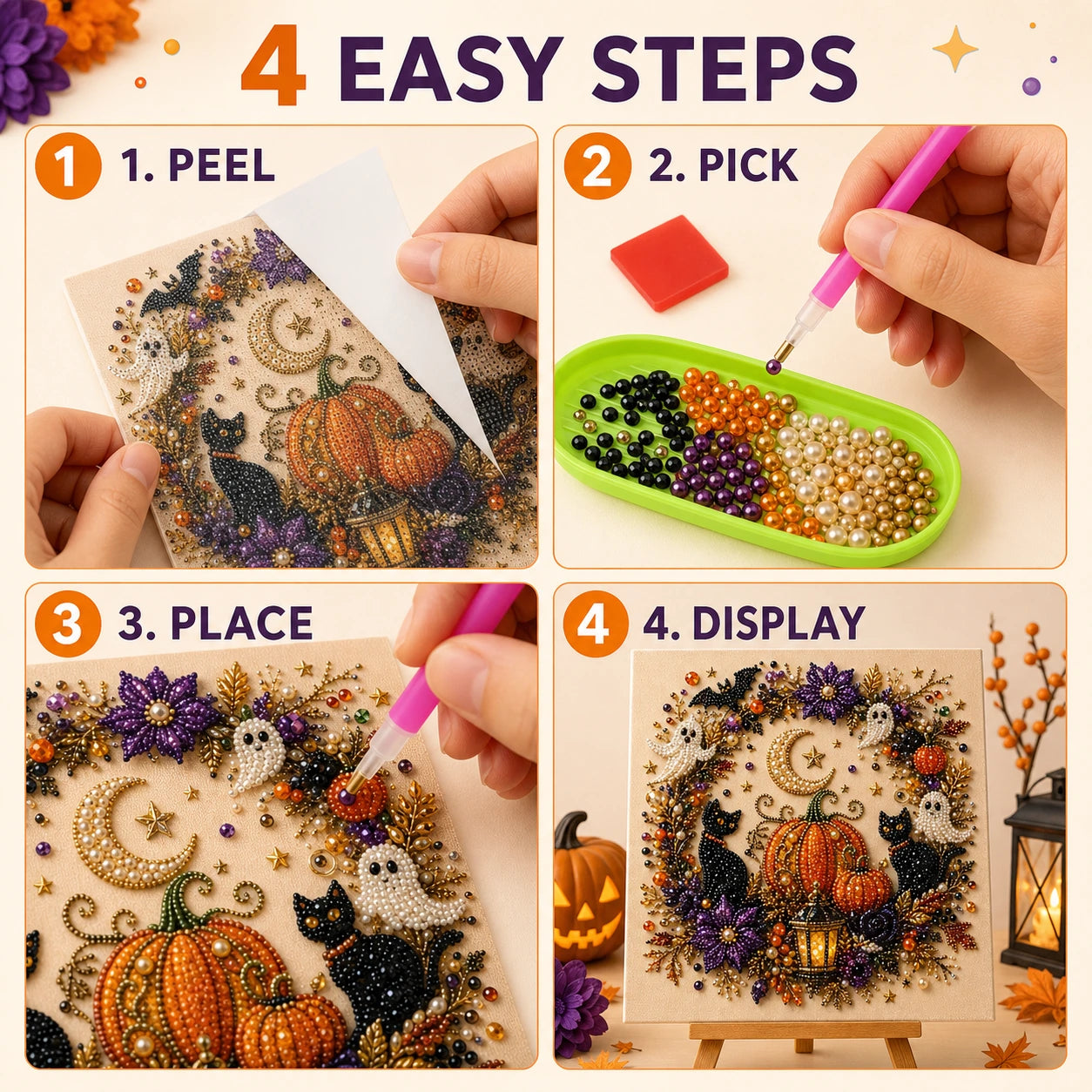 4 EASY STEPS

1 1. PEEL

2 2. PICK

3 3. PLACE

4 4. DISPLAY