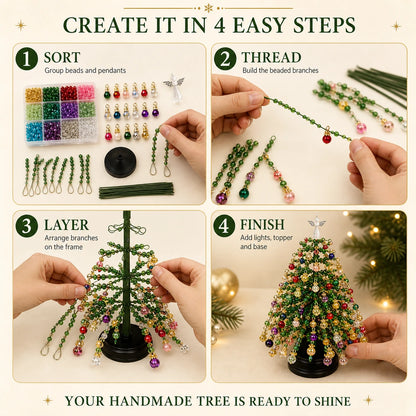 CREATE IT IN 4 EASY STEPS

1 SORT
Group beads and pendants

2 THREAD
Build the beaded branches

3 LAYER
Arrange branches on the frame

4 FINISH
Add lights, topper and base

YOUR HANDMADE TREE IS READY TO SHINE